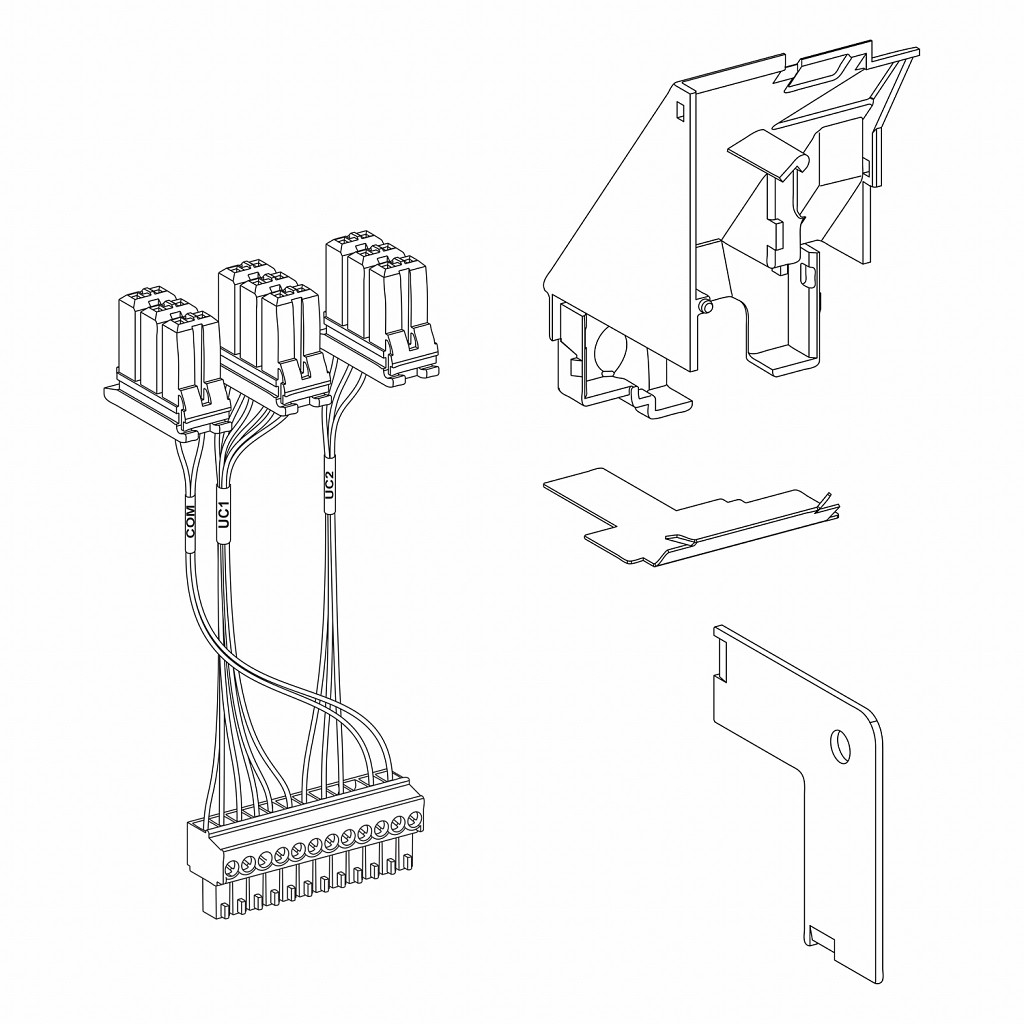 COM
UC1
UC2